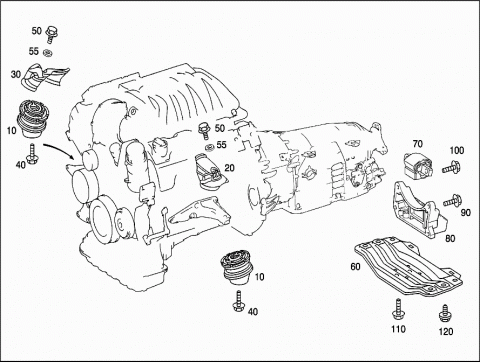 50
55
30
10
40
50
55
20
70
100
90
80
60
10
40
110
120