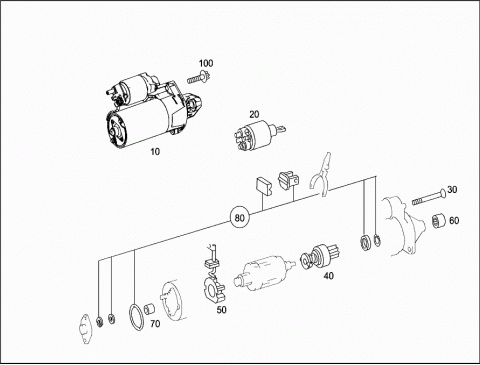 100
20
10
30
80
60
40
50
70