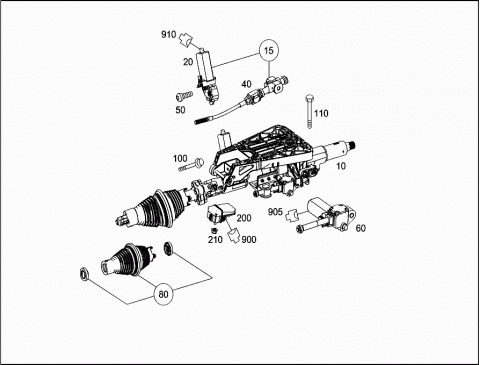 910
15
20
40
50
110
100
10
905
200
60
210
900
80