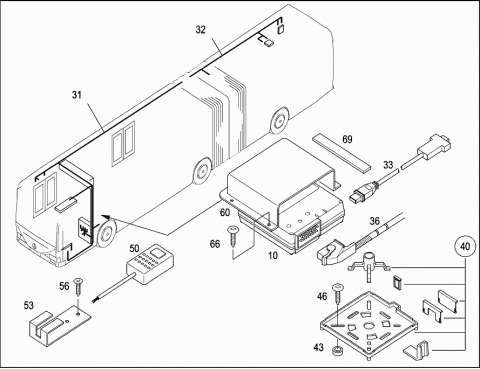 32
31
69
33
60
36
66
10
50
40
56
46
53
43