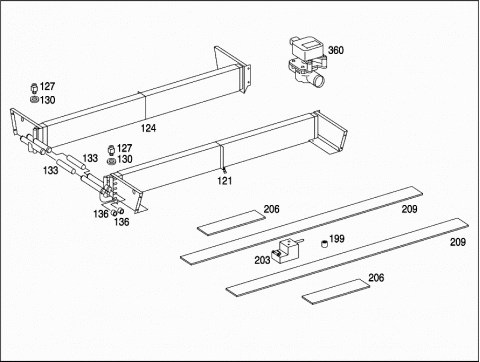 360
127
130
124
127
130
133
133
121
136
136
206
209
199
209
203
206