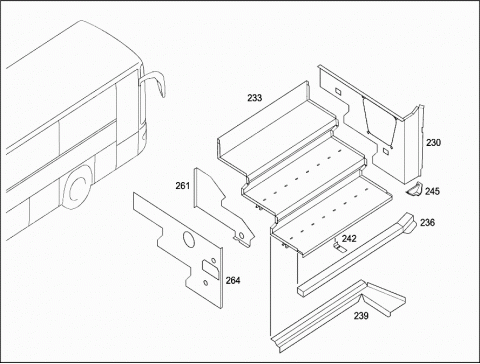 233
230
261
245
236
242
264
239