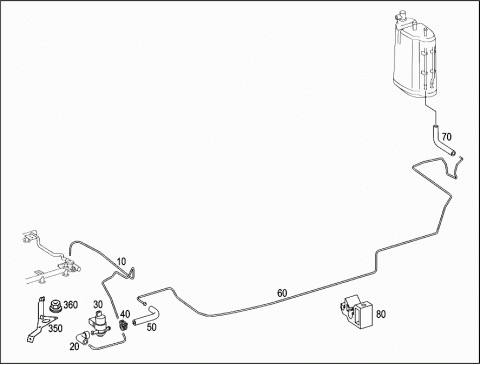 70
10
60
360
30
40
80
350
50
20