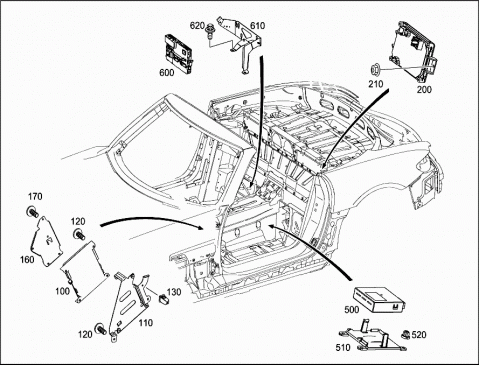 620
610
600
210
200
170
120
160
100
130
110
120
500
520
510