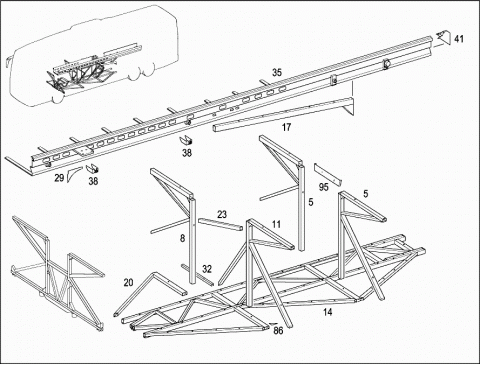 41
35
17
38
29
38
95
5
5
23
11
8
32
20
14
86