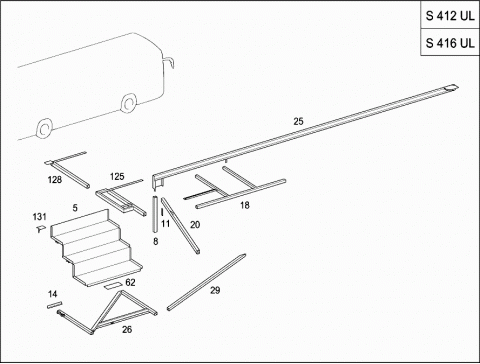 S 412 UL

S 416 UL

25

128

125

18

5

131

11

20

8

62

29

14

26