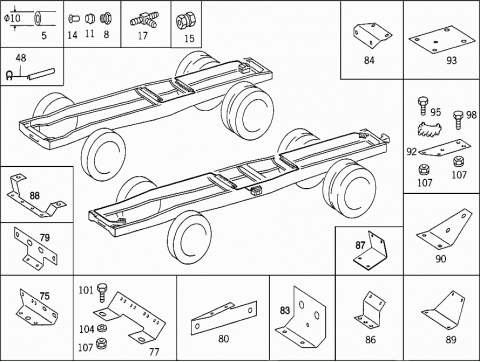 $\phi 10$
5
14 11 8
17
15
48
84
93
95
98
92
107
107
88
79
87
90
75
101
104
107
77
80
83
86
89