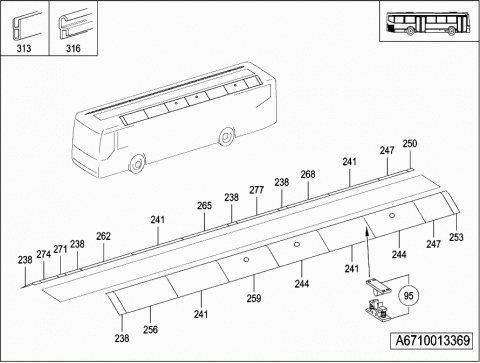 313
316

250
247
241
268
238
277
238
265
241
262
238
271
274
238
253
247
244
241
244
259
241
256
238
95

A6710013369