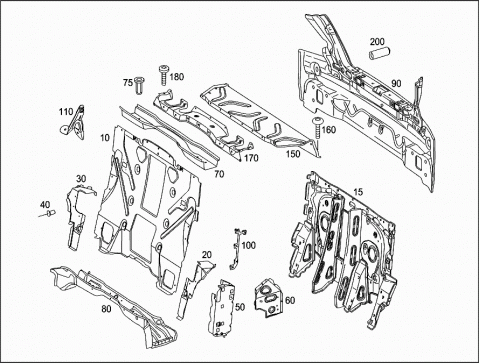 200
90
75
180
110
160
10
170
150
70
30
15
40
100
20
80
50
60