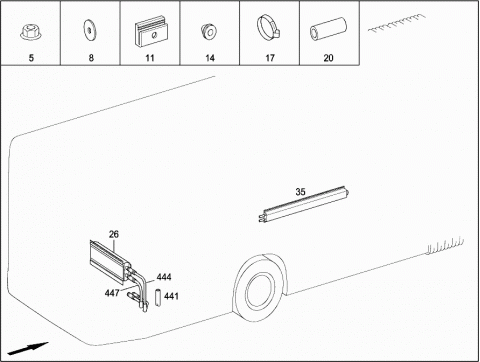 5
8
11
14
17
20

35
26
444
447
441