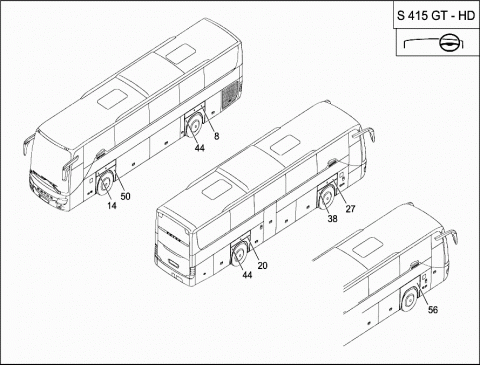 S 415 GT - HD

8
44
50
14
27
38
20
44
56