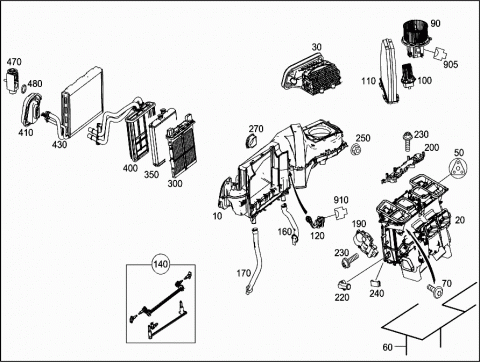 470
480
410
430
400
350
300
30
90
905
110
100
270
250
230
200
50
10
910
190
20
160
120
230
170
220
240
70
140
60