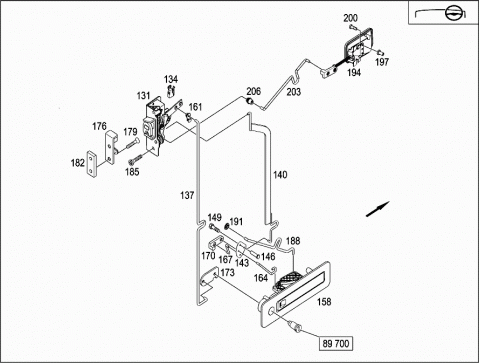 200
197
194
203
206
134
131
161
176
179
182
185
140
137
149
191
188
170
167
143
146
173
164
158
89 700