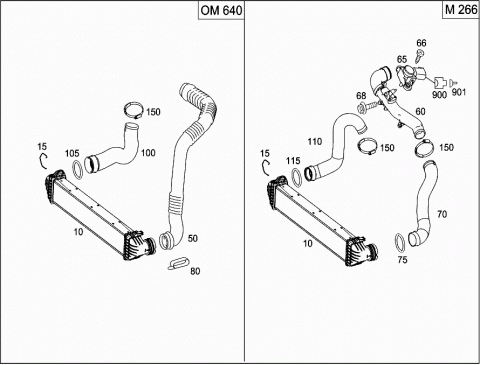 OM 640

150
15
105
100
10
50
80

M 266

66
65
900
901
68
60
110
150
150
15
115
70
10
75