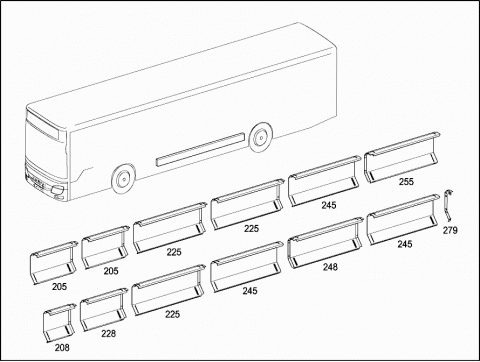 255
245
225
279
225
245
205
248
205
245
225
228
208