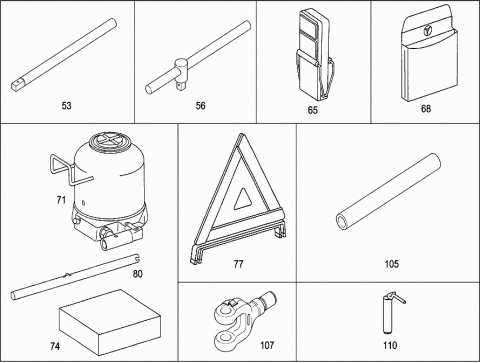 53
56
65
68
71
80
74
77
105
107
110