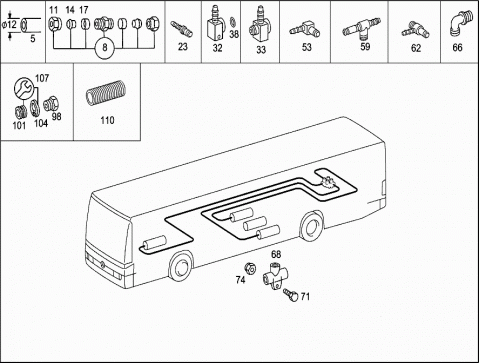 ø12
5
11 14 17
8
23
32 38
33
53
59
62
66
107
101 104 98
110
68
74
71