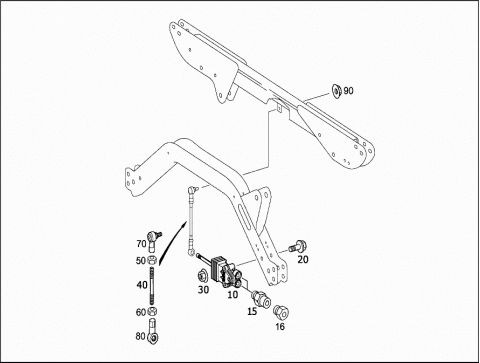 90

70
50
40
60
80

20
30
10
15
16