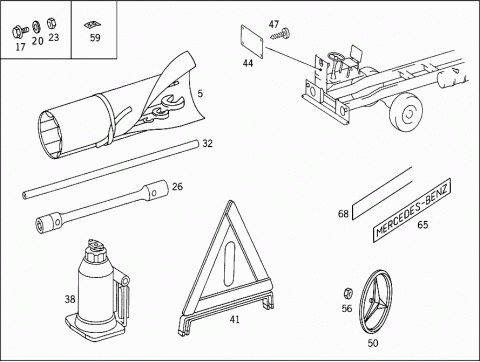 17 20 23

59

47

44

5

32

26

68

MERCEDES-BENZ

65

38

41

56

50