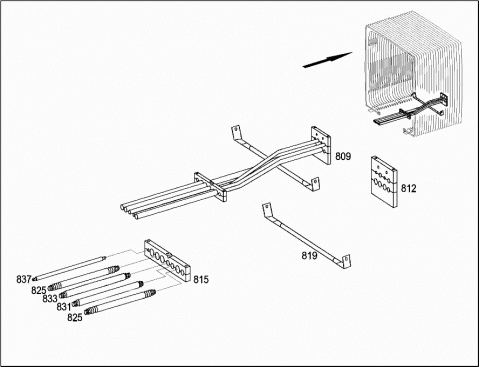 809
812
819
815
837
825
833
831
825