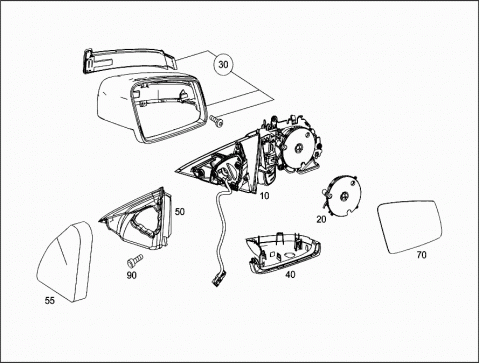 30

10

50

20

70

90

40

55