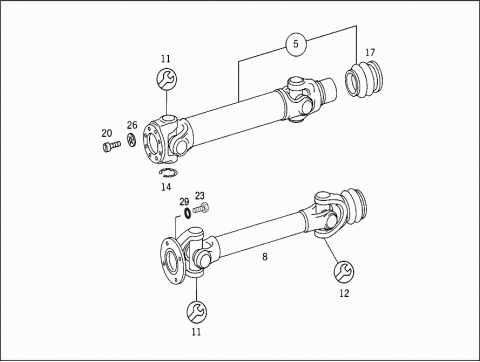 5
17
11
20
26
14
29
23
8
12
11