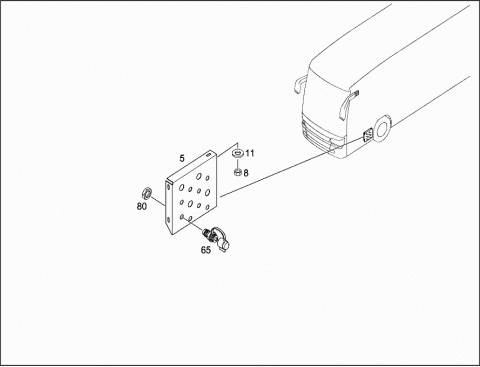 5
11
8
80
65