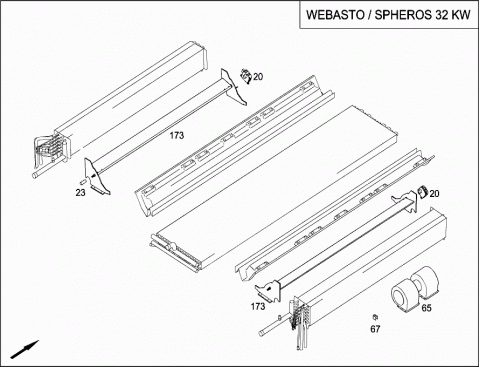 WEBASTO / SPHEROS 32 KW

20

173

23

20

173

65

67