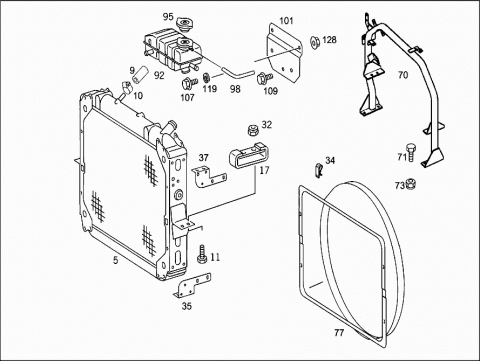 95
101
128
70
9
92
10
107
119
98
109
32
37
17
34
71
73
5
11
35
77