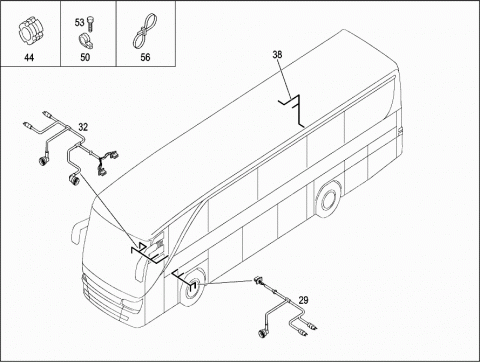 44
53
50
56
38
32
29