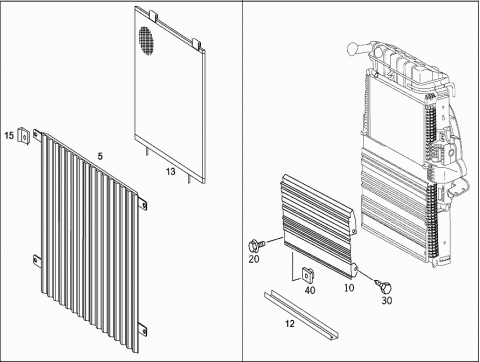 15
5
13
20
40
10
30
12