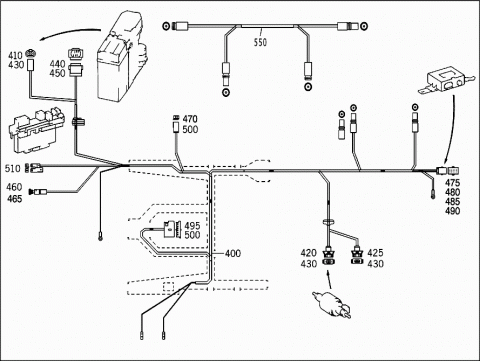 550
410
430
440
450
470
500
510
460
465
475
480
485
490
495
500
400
420
430
425
430