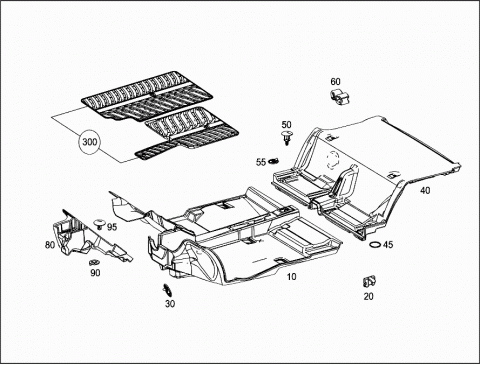 60
50
300
55
40
95
80
45
90
10
20
30