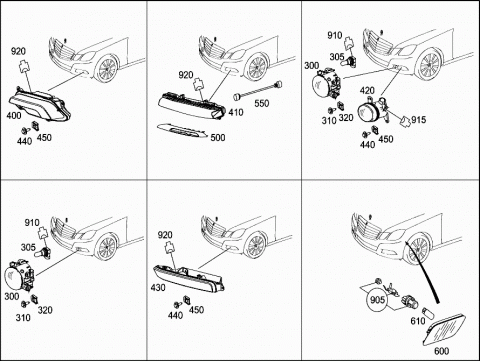 920
400
440
450

920
410
550
500

910
305
300
420
310
320
915
440
450

910
305
300
310
320

920
430
440
450

905
610
600