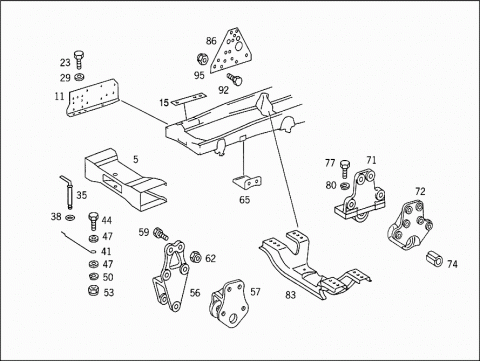 86
23
95
29
92
11
15
5
77
71
80
35
72
65
38
44
47
59
41
62
47
74
50
53
56
57
83