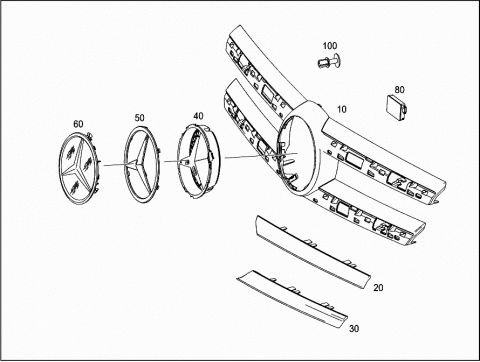 100
80
10
60
50
40
20
30