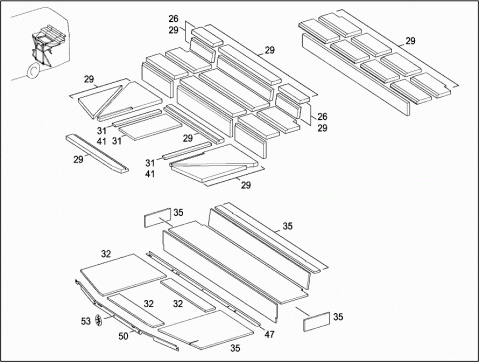 26
29
29
29
29
26
29
31
41
31
29
29
31
41
29
35
35
32
32
32
53
50
47
35
35