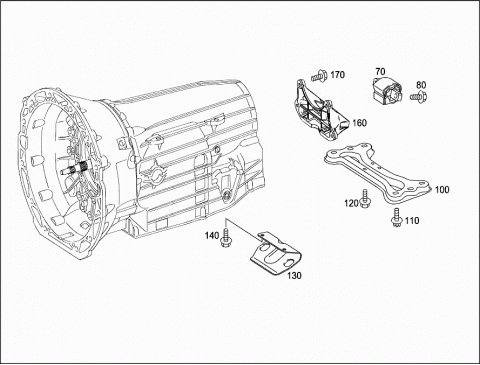 170
70
80
160
100
120
110
140
130