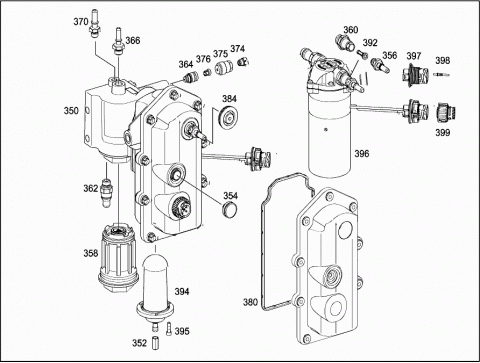 370
366
364
376
375
374
360
392
356
397
398
350
384
399
396
362
354
358
394
380
395
352