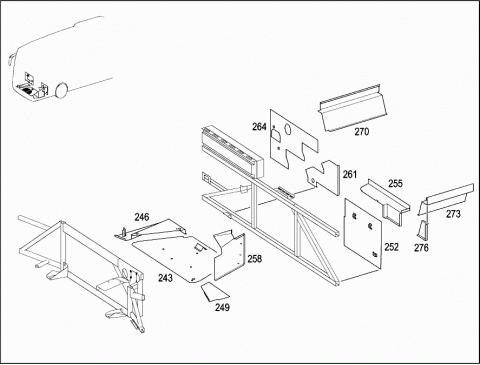 264
270
261
255
273
246
252
276
258
243
249