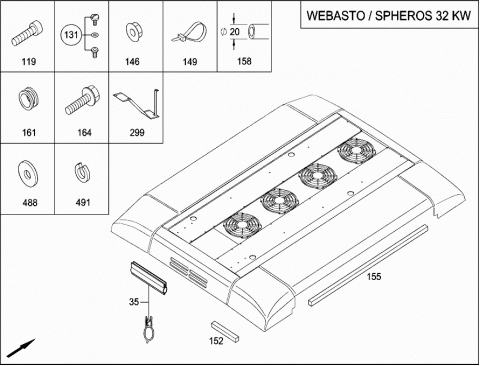 WEBASTO / SPHEROS 32 KW

119

131

146

149

20

158

161

164

299

488

491

155

35

152