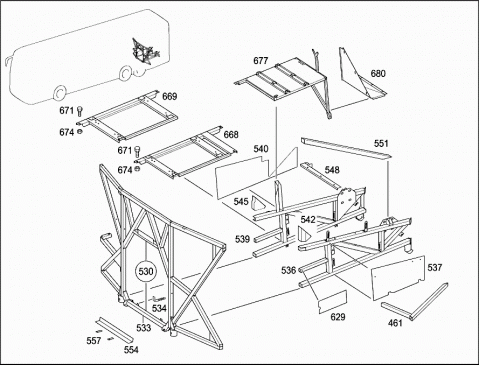 677
680
669
671
674
668
671
674
540
551
548
545
542
539
530
536
537
534
533
629
461
557
554