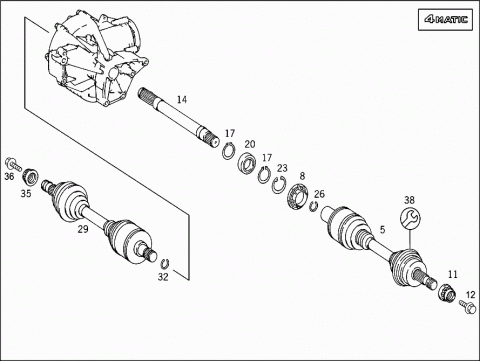 4MATIC

14
17
20
17
23
8
26
38
5
11
12
36
35
29
32