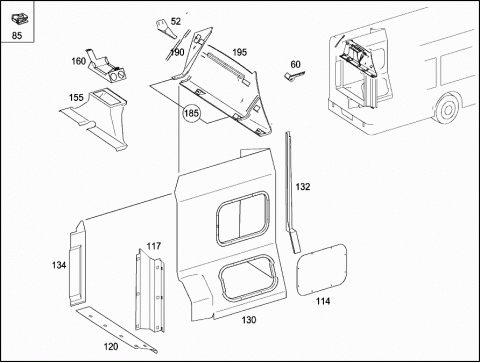 85

52

190

195

160

60

155

185

132

117

134

114

130

120