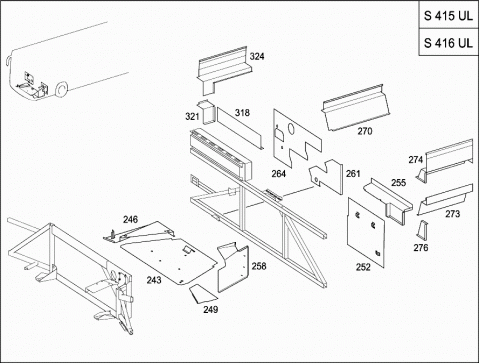 S 415 UL

S 416 UL

324

321

318

270

264

261

274

255

273

276

252

246

243

258

249