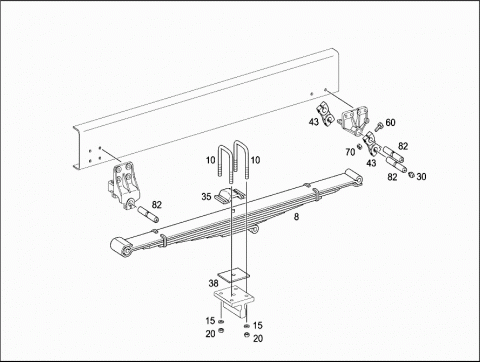 43
60
70
82
43
82
30
10
10
35
82
8
38
15
15
20
20