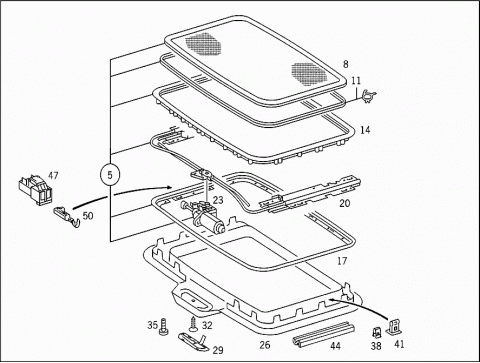 8
11
14
47
5
23
20
50
17
35
32
29
26
44
38
41