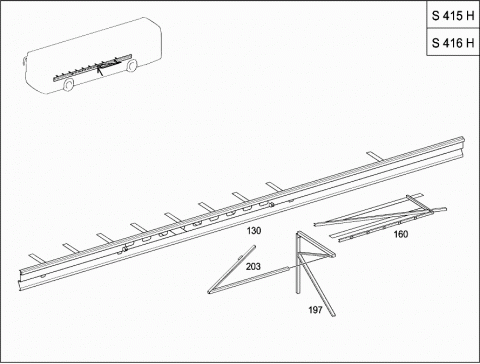 S 415 H

S 416 H

130

160

203

197