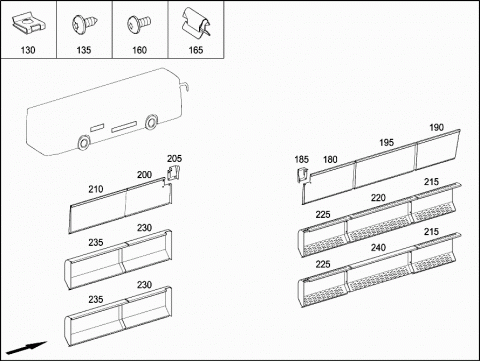 130
135
160
165

205
200
210
230
235
230
235

190
195
185
180
215
220
225
215
240
225