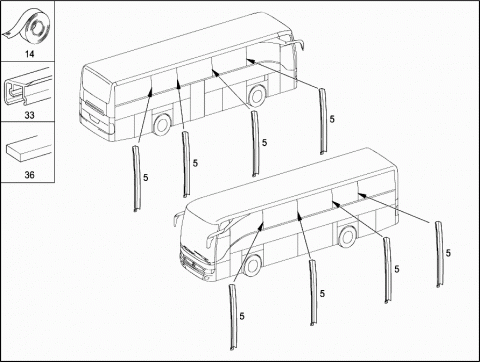 14
33
36
5
5
5
5
5
5
5
5